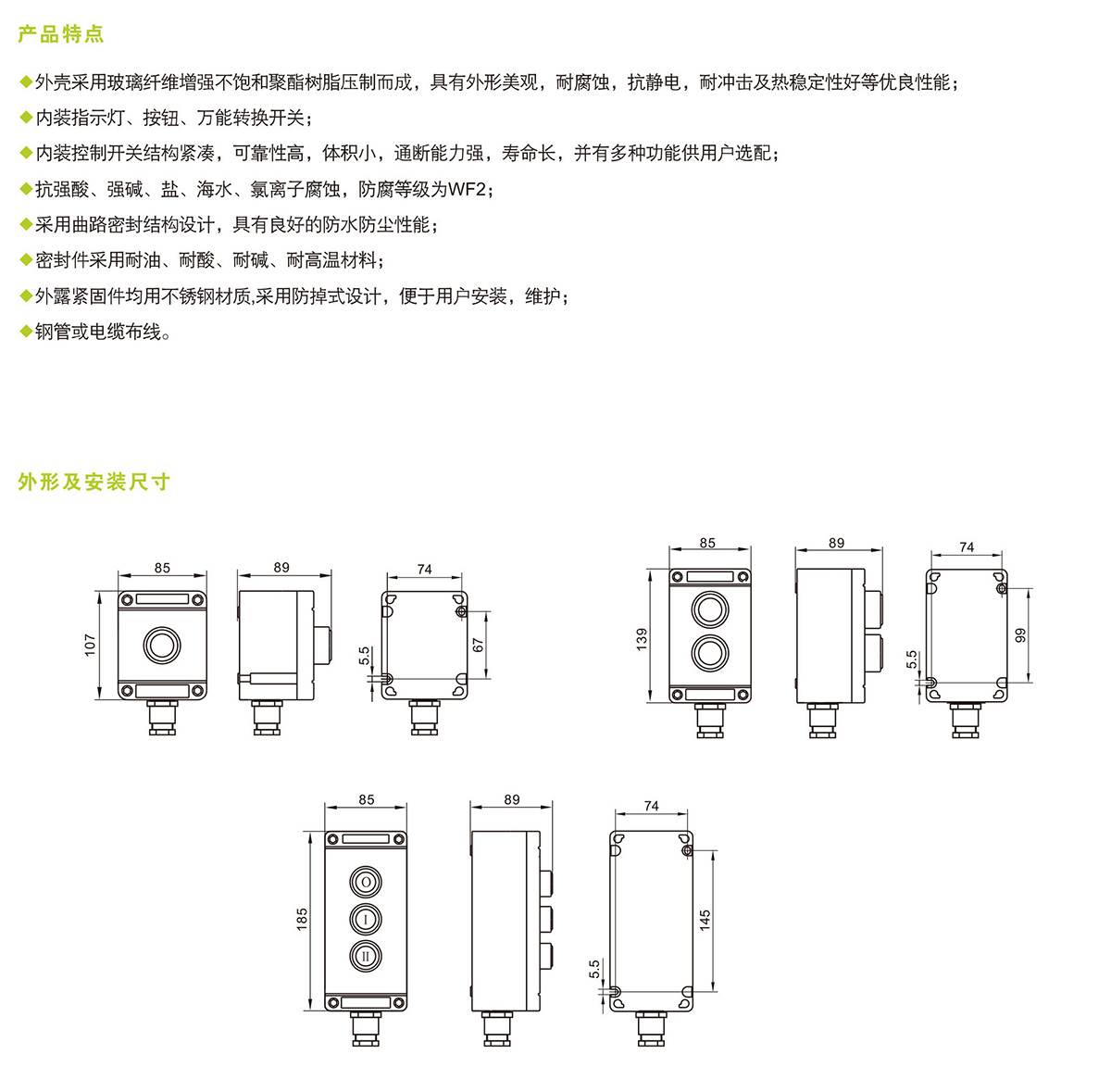 产品特点

◆外壳采用玻璃纤维增强不饱和聚酯树脂压制而成，具有外形美观，耐腐蚀，抗静电，耐冲击及热稳定性好等优良性能；

◆内装指示灯、按钮、万能转换开关；

◆内装控制开关结构紧凑，可靠性高，体积小，通断能力强，寿命长，并有多种功能供用户选配；

◆抗强酸、强碱、盐、海水、氯离子腐蚀，防腐等级为WF2；

◆采用曲路密封结构设计，具有良好的防水防尘性能；

◆密封件采用耐油、耐酸、耐碱、耐高温材料；

◆外露紧固件均用不锈钢材质,采用防掉式设计，便于用户安装，维护；

◆钢管或电缆布线。

外形及安装尺寸

85
107
89
74
5.5
67

85
139
89
74
5.5
99

85
185
O
I
II
89
74
5.5
145